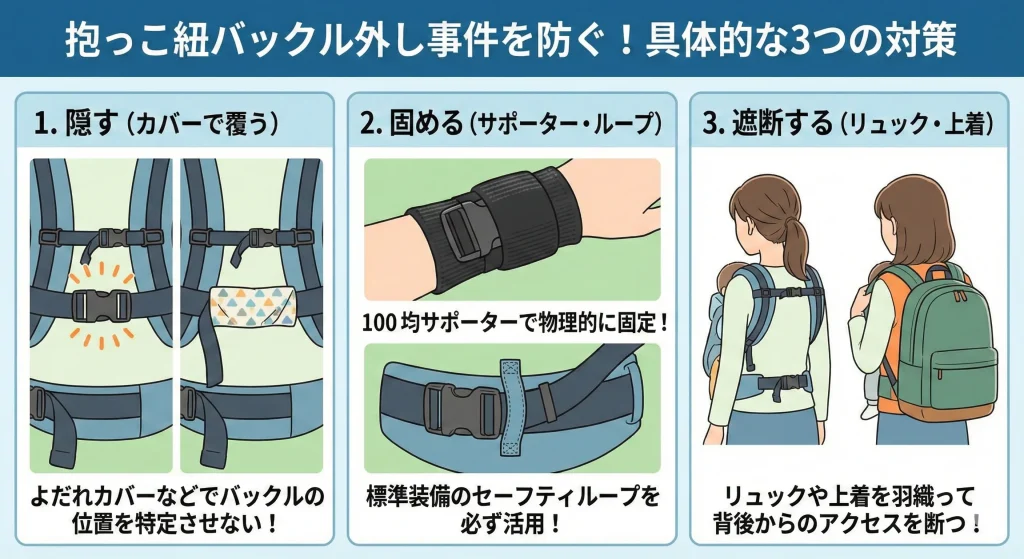 抱っこ紐バックル外し事件を防ぐ！具体的な3つの対策

1. 隠す（カバーで覆う）

よだれカバーなどでバックルの位置を特定させない！

2. 固める（サポーター・ループ）

100均サポーターで物理的に固定！

標準装備のセーフティループを必ず活用！

3. 遮断する（リュック・上着）

リュックや上着を羽織って背後からのアクセスを断つ！